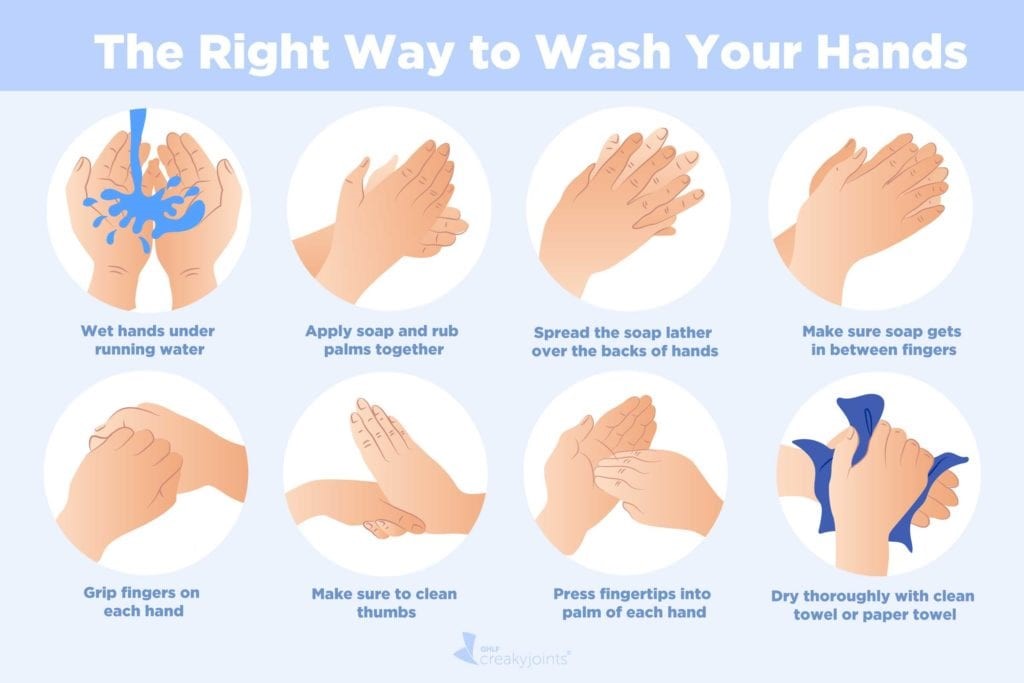 The Right Way to Wash Your Hands

Wet hands under running water

Apply soap and rub palms together

Spread the soap lather over the backs of hands

Make sure soap gets in between fingers

Grip fingers on each hand

Make sure to clean thumbs

Press fingertips into palm of each hand

Dry thoroughly with clean towel or paper towel

GHLF creakyjoints®